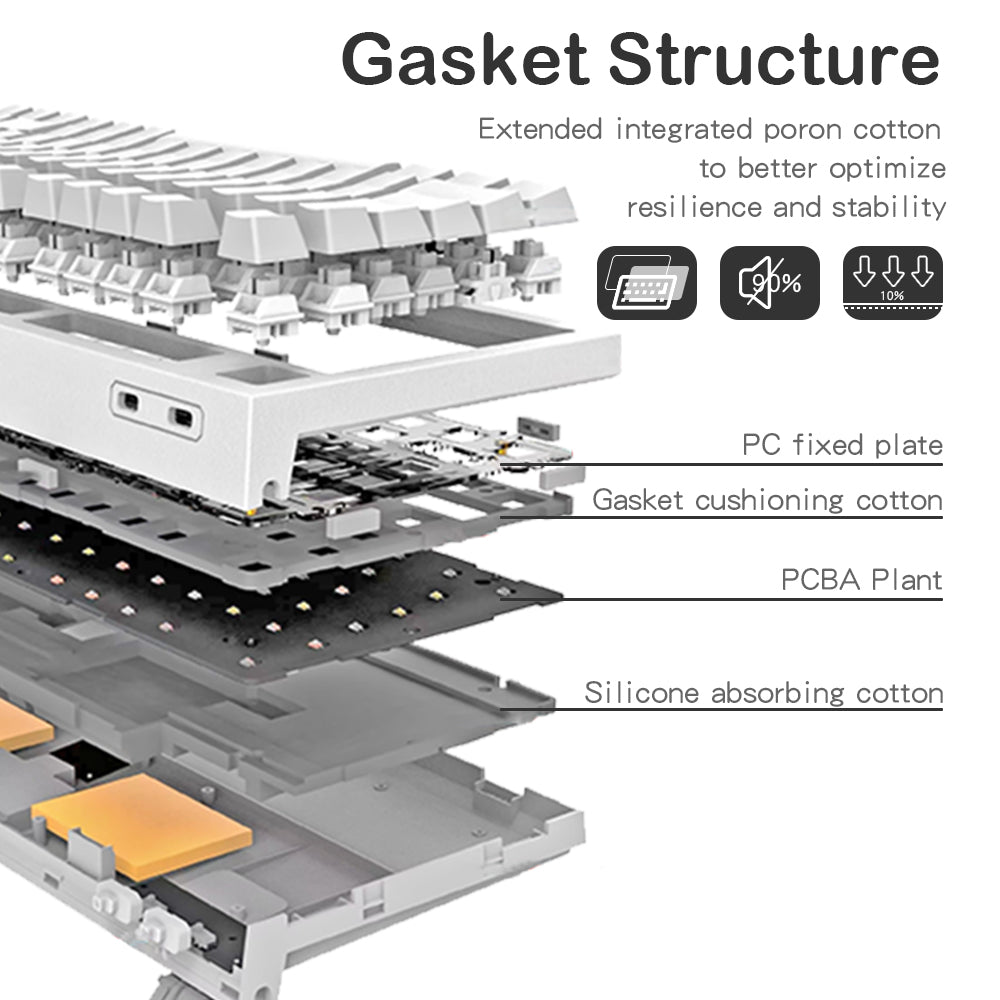 Gasket Structure

Extended integrated poron cotton to better optimize resilience and stability

90%

10%

PC fixed plate

Gasket cushioning cotton

PCBA Plant

Silicone absorbing cotton